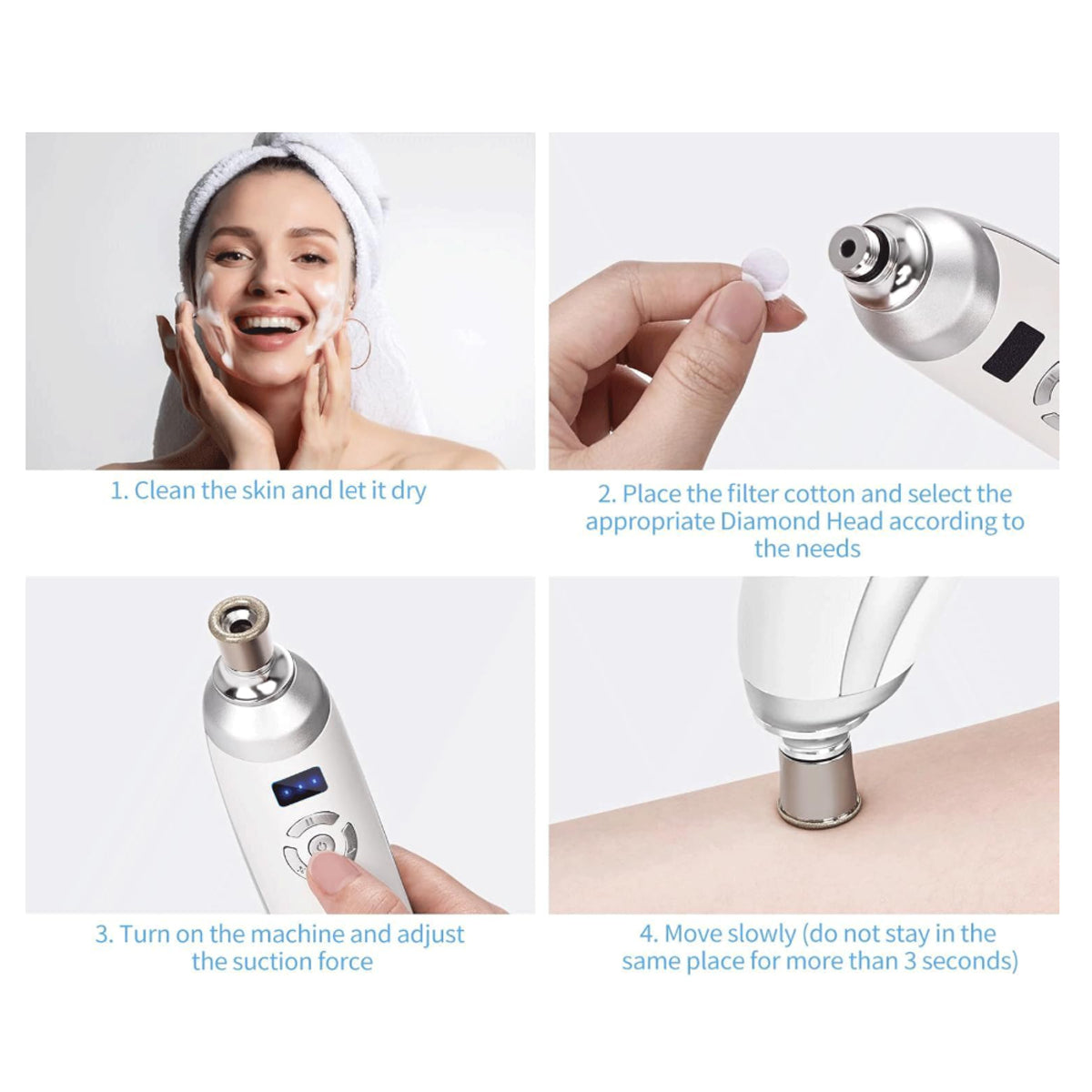 1. Clean the skin and let it dry

2. Place the filter cotton and select the appropriate Diamond Head according to the needs

3. Turn on the machine and adjust the suction force

4. Move slowly (do not stay in the same place for more than 3 seconds)